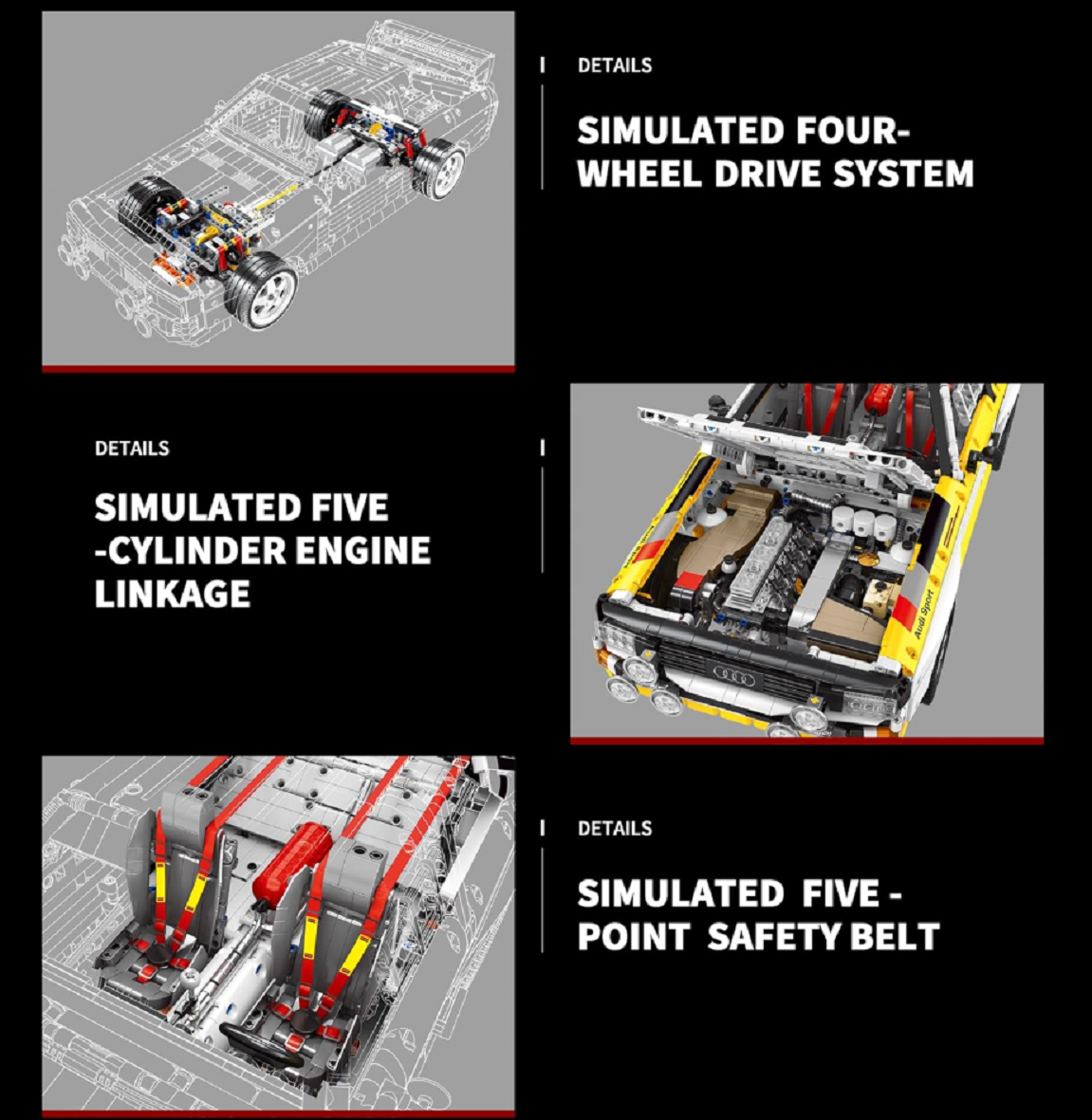 DETAILS

SIMULATED FOUR-WHEEL DRIVE SYSTEM

DETAILS

SIMULATED FIVE -CYLINDER ENGINE LINKAGE

Audi Sport

DETAILS

SIMULATED FIVE - POINT SAFETY BELT