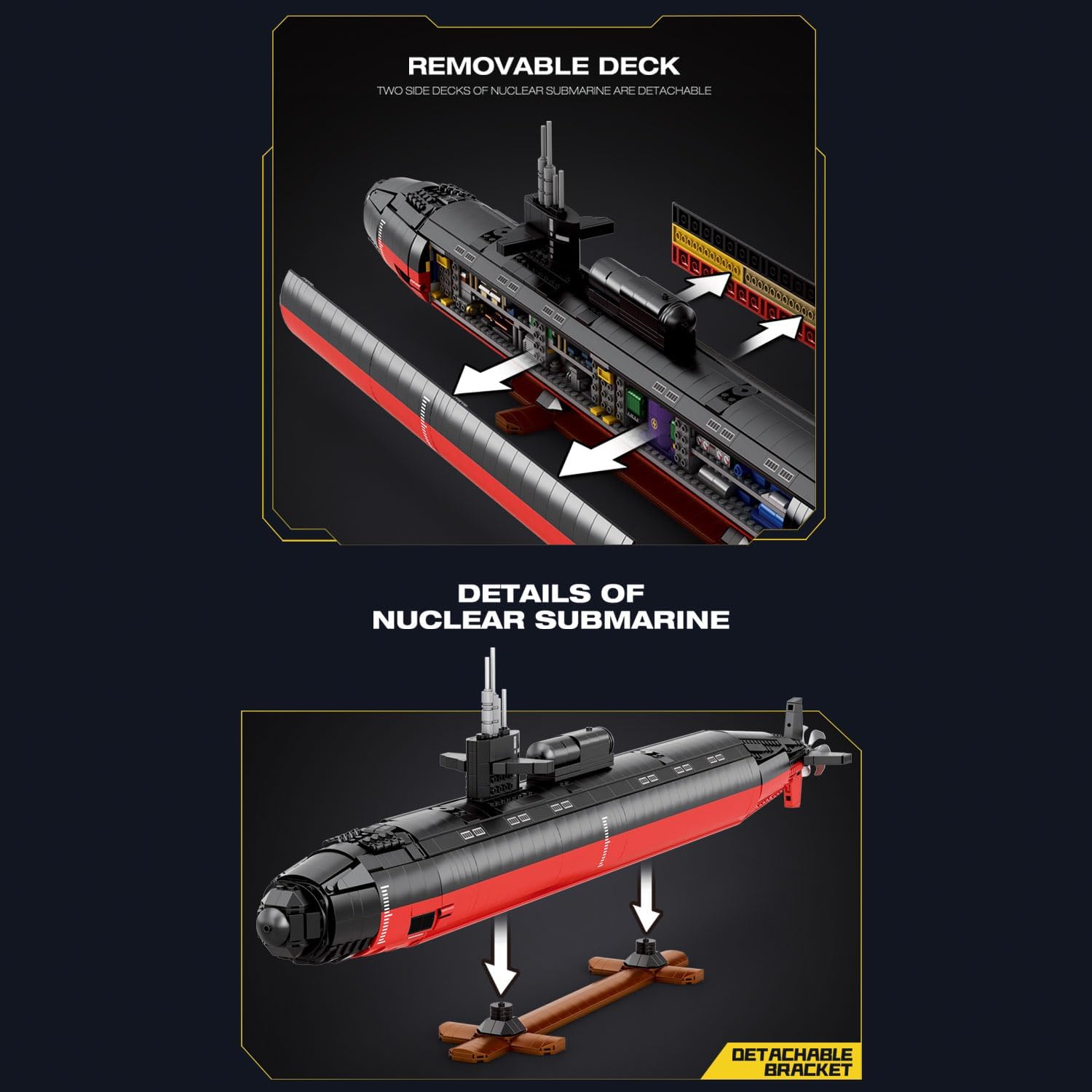 REMOVABLE DECK
TWO SIDE DECKS OF NUCLEAR SUBMARINE ARE DETACHABLE

DETAILS OF NUCLEAR SUBMARINE

DETACHABLE BRACKET