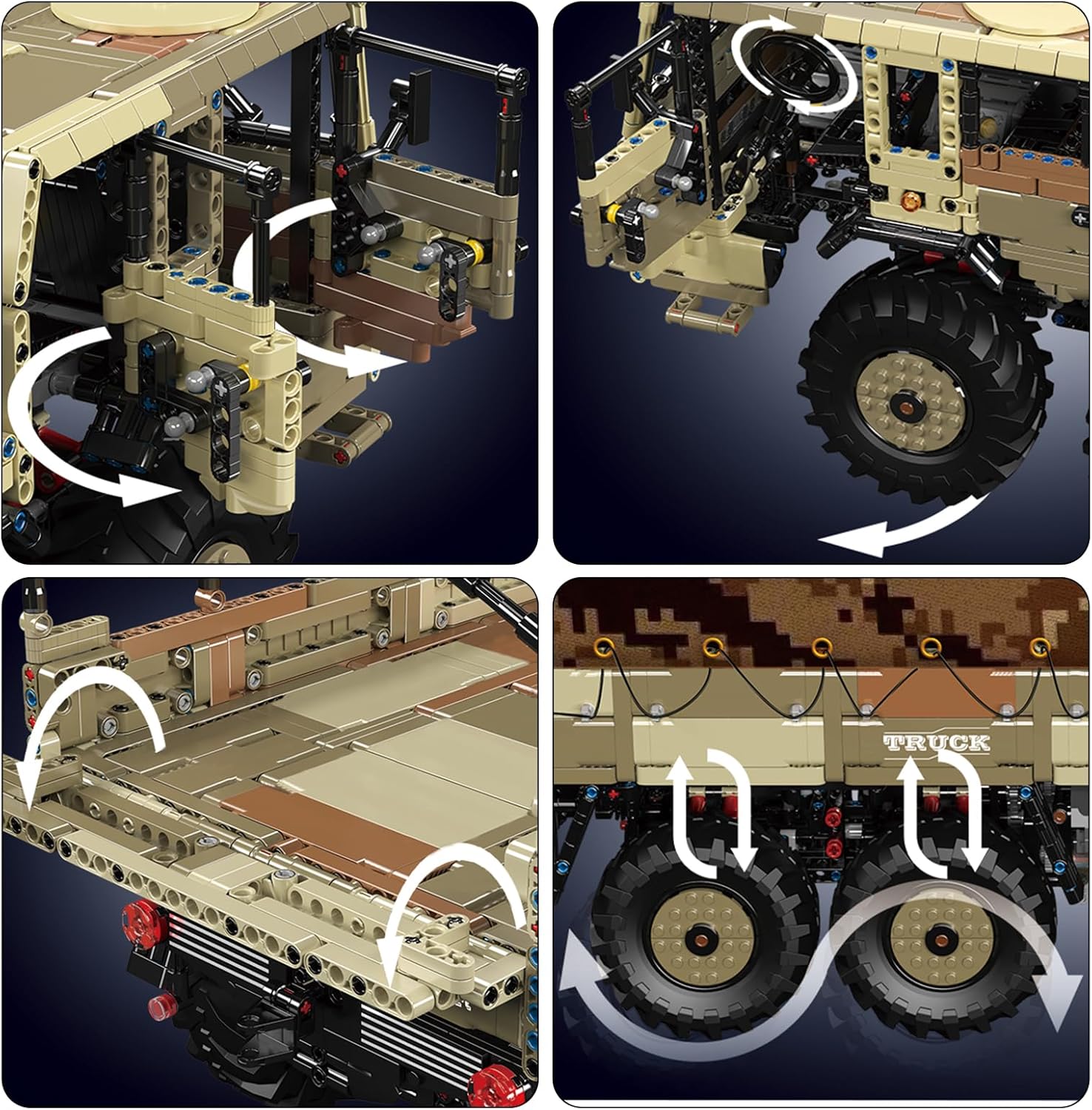 TRUCK