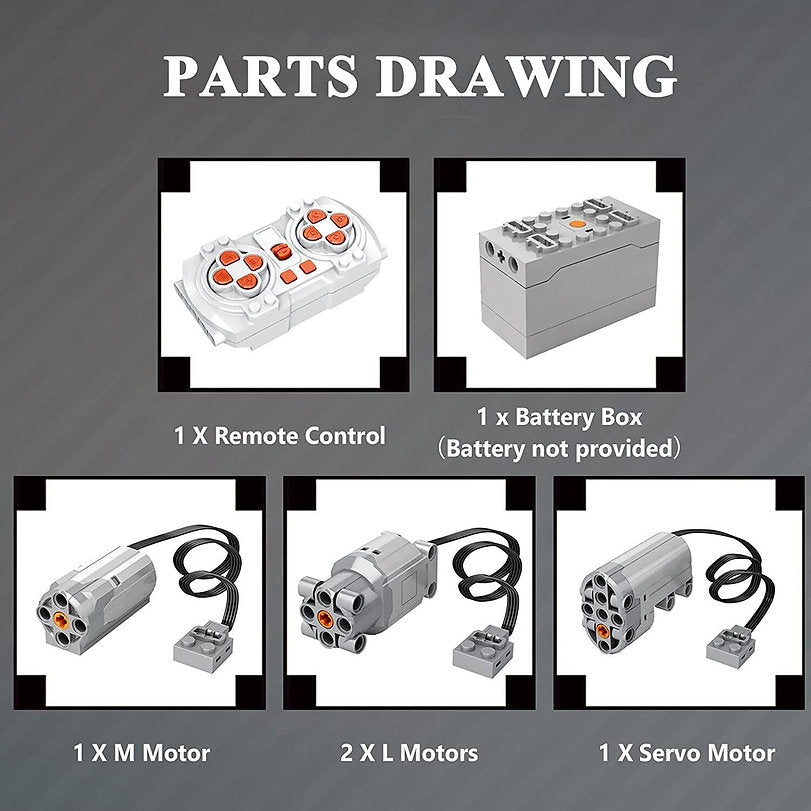 PARTS DRAWING

1 X Remote Control

1 x Battery Box
（Battery not provided）

1 X M Motor

2 X L Motors

1 X Servo Motor